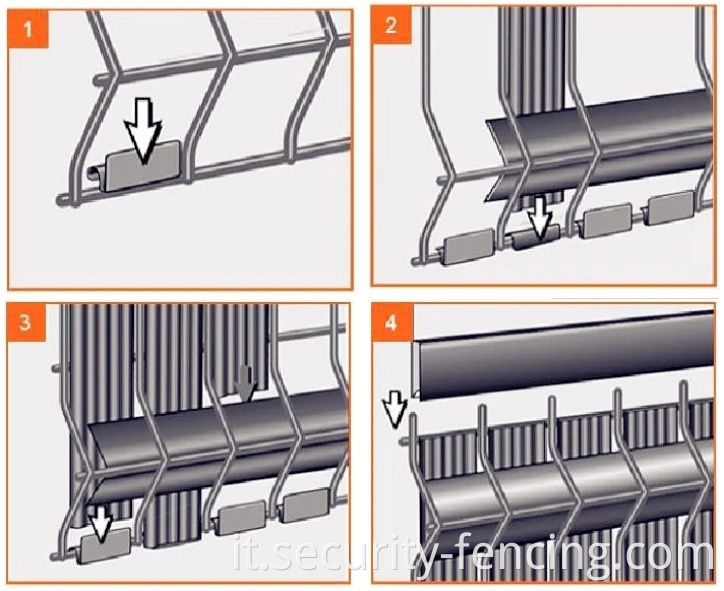 1

2

3

4

it.security-fencing.com